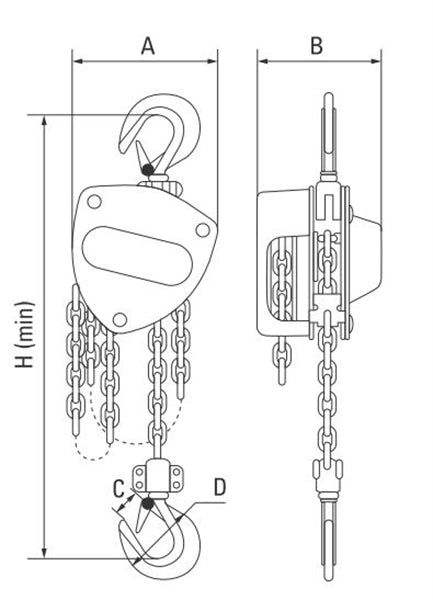 A
B
H (min)
C
D