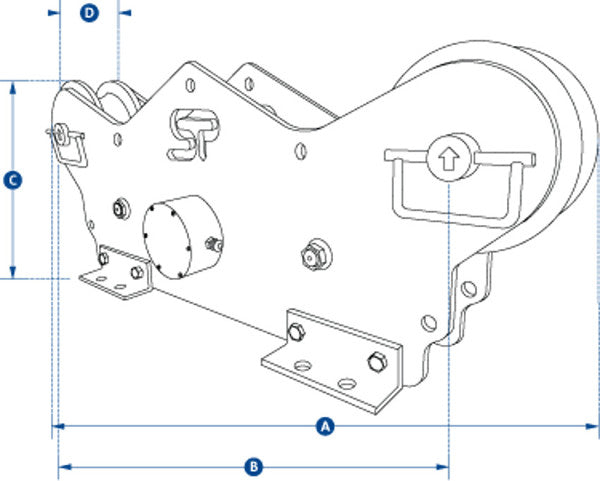 D

C

A

B