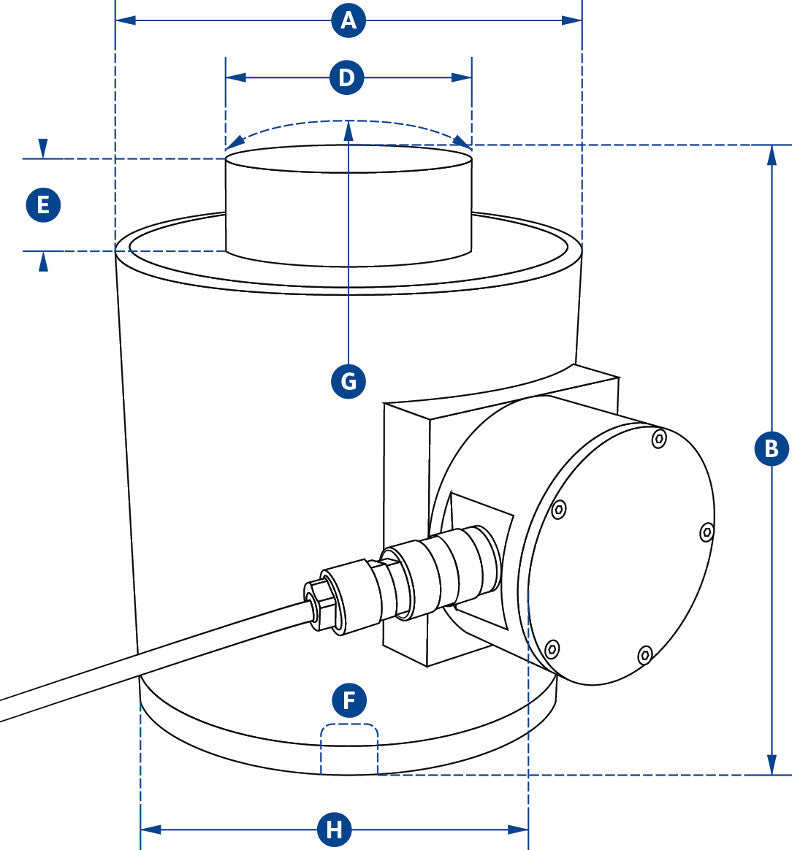 A
D
E
G
B
F
H