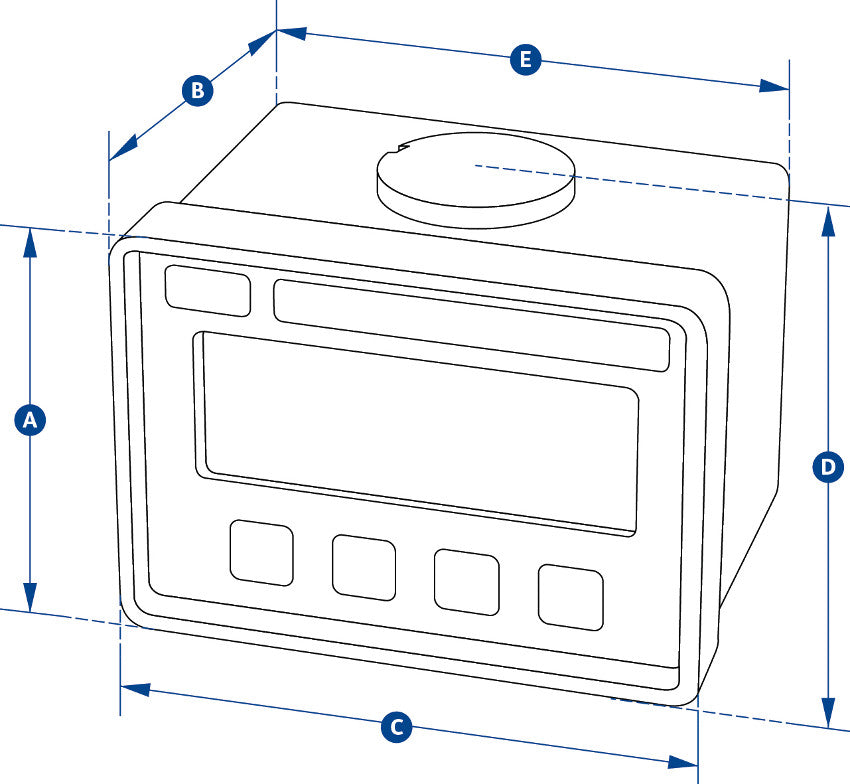 B
E
A
D
C