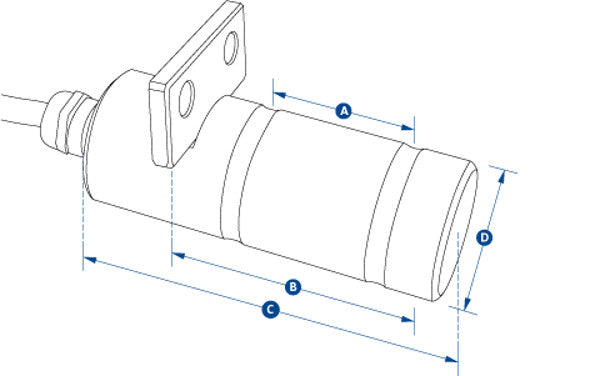 A
D
B
C