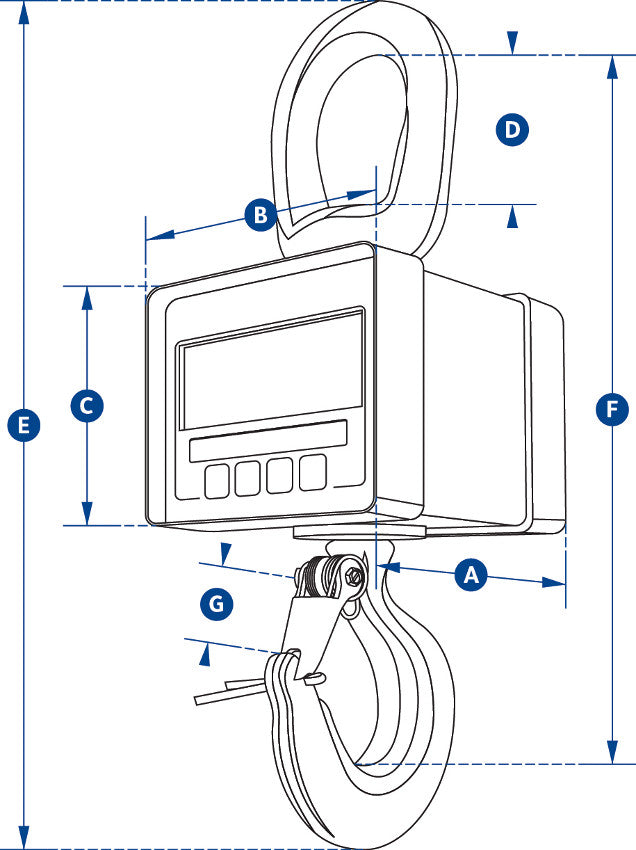 D
B
C
E
F
A
G