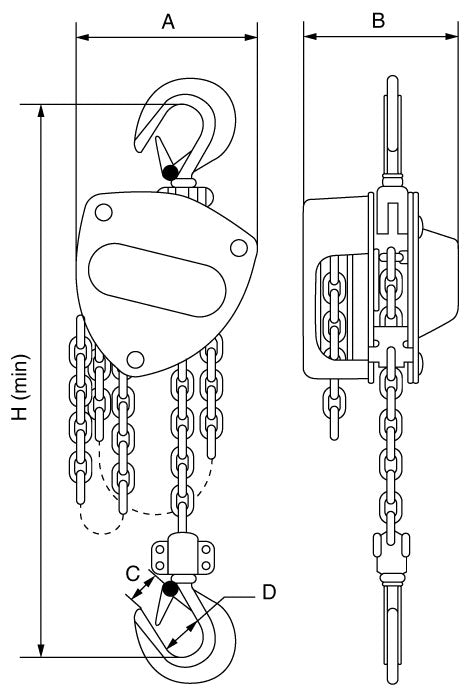 A
B
H (min)
C
D